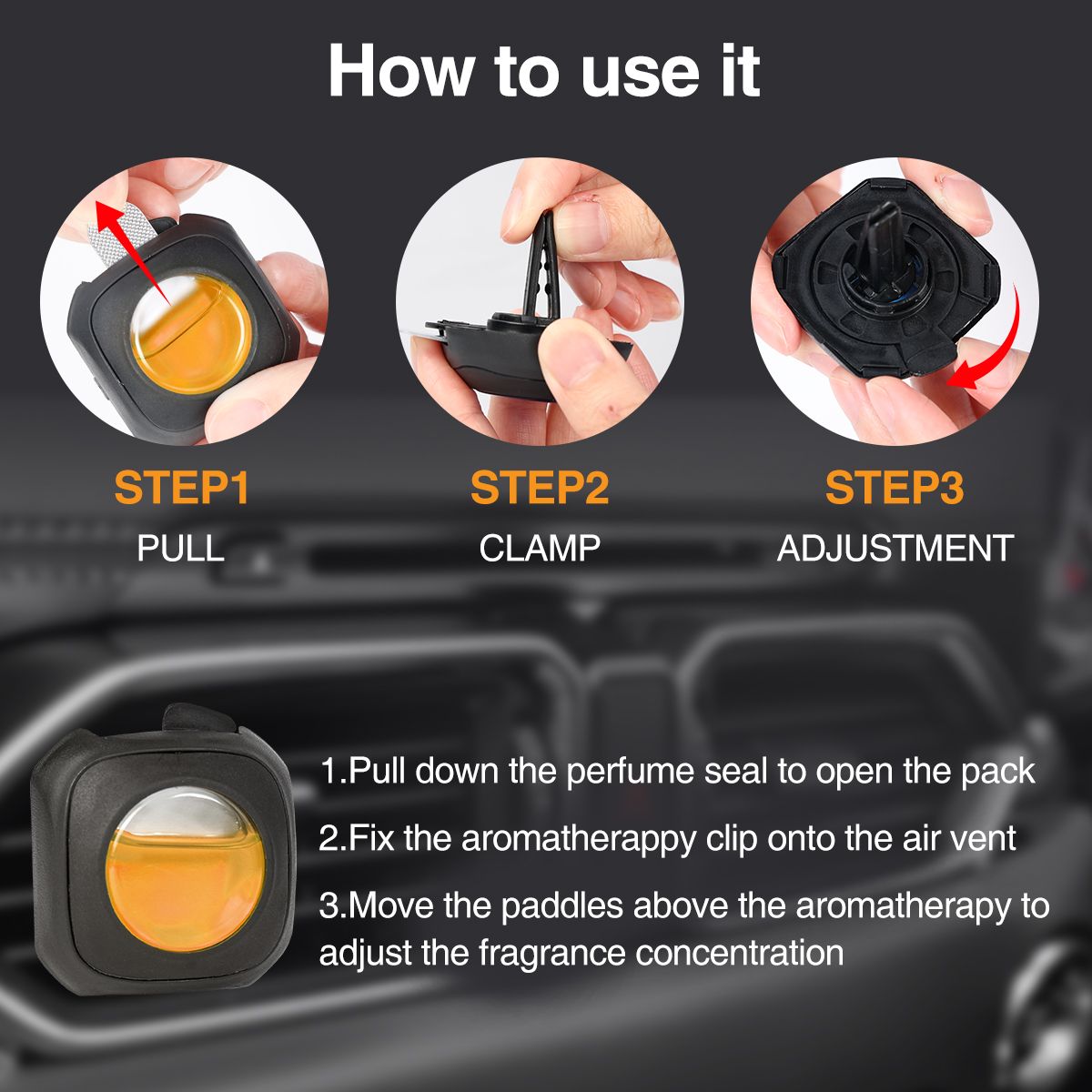 How to use it

STEP1
PULL

STEP2
CLAMP

STEP3
ADJUSTMENT

1.Pull down the perfume seal to open the pack

2.Fix the aromatherappy clip onto the air vent

3.Move the paddles above the aromatherapy to adjust the fragrance concentration