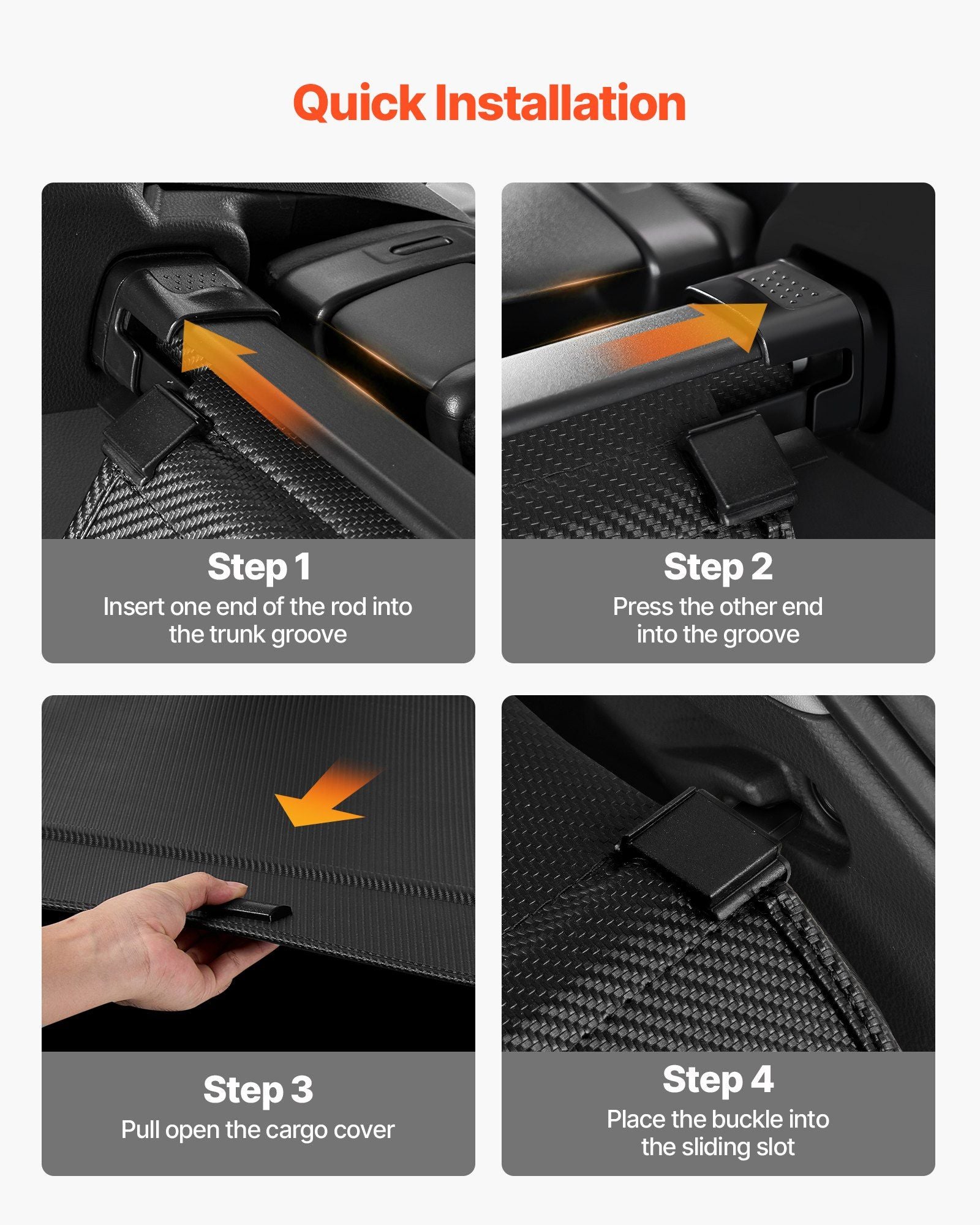 Quick Installation

Step 1
Insert one end of the rod into the trunk groove

Step 2
Press the other end into the groove

Step 3
Pull open the cargo cover

Step 4
Place the buckle into the sliding slot