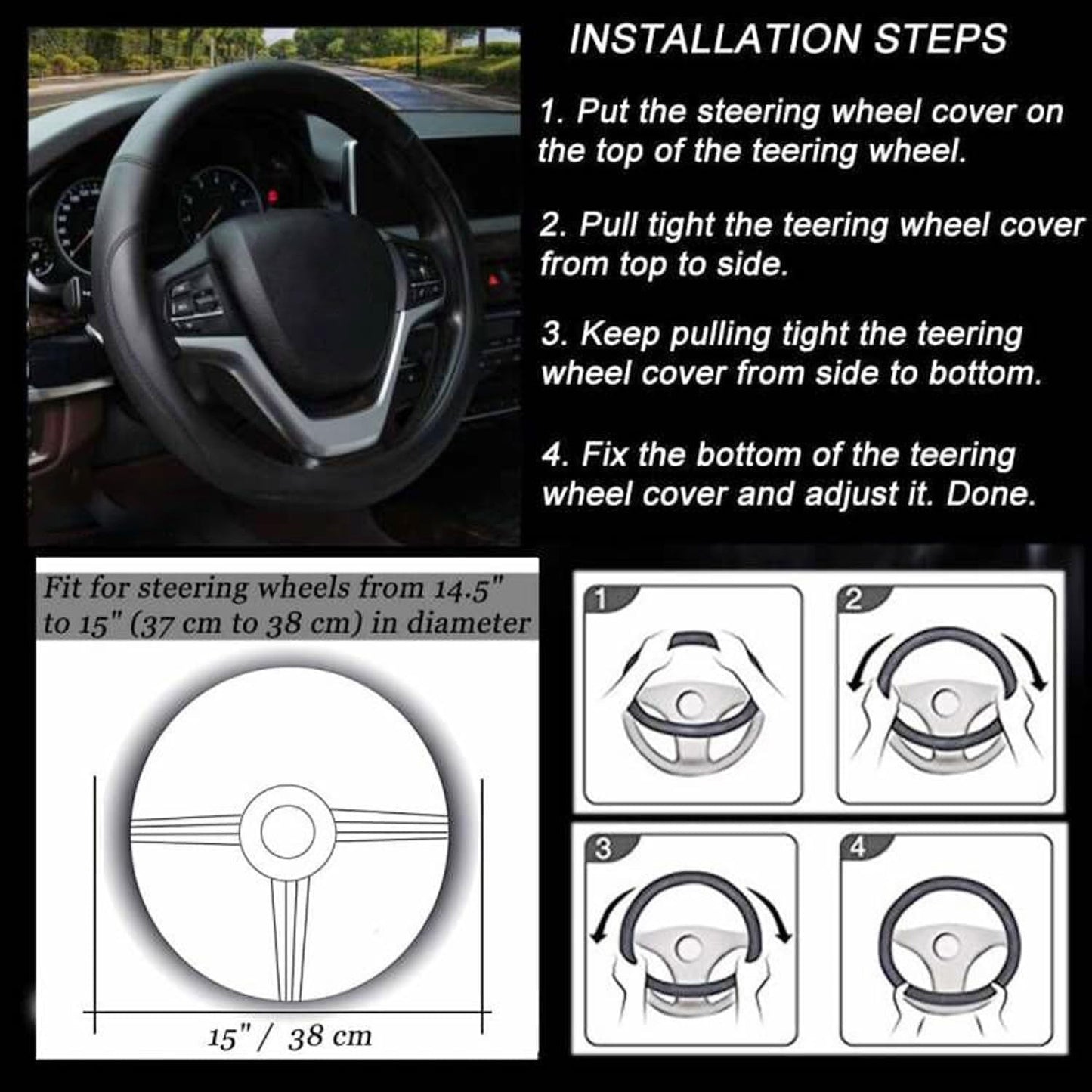 INSTALLATION STEPS

1. Put the steering wheel cover on the top of the teering wheel.

2. Pull tight the teering wheel cover from top to side.

3. Keep pulling tight the teering wheel cover from side to bottom.

4. Fix the bottom of the teering wheel cover and adjust it. Done.

Fit for steering wheels from 14.5" to 15" (37 cm to 38 cm) in diameter

15" / 38 cm

1

2

3

4