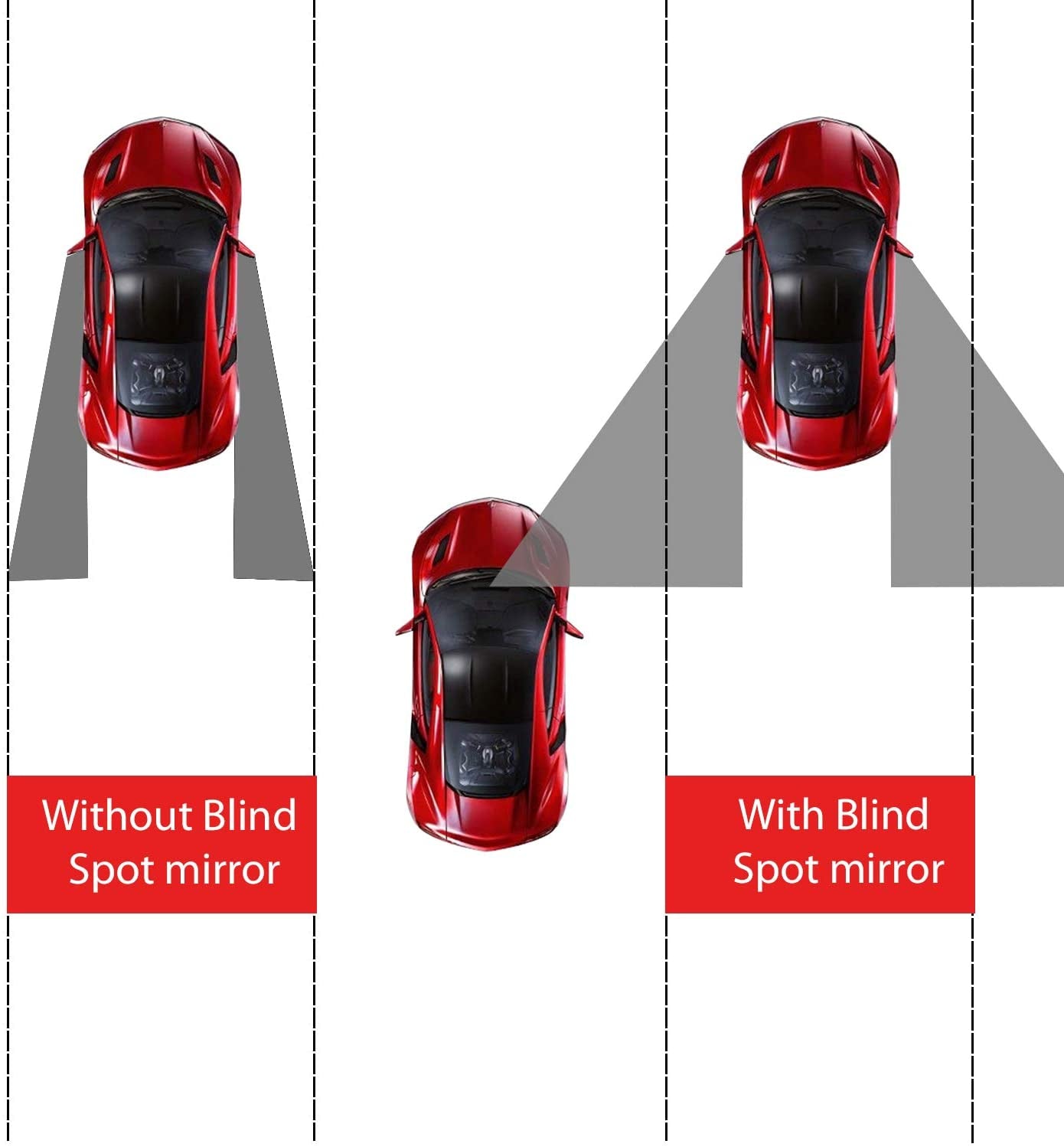 Without Blind Spot mirror

With Blind Spot mirror