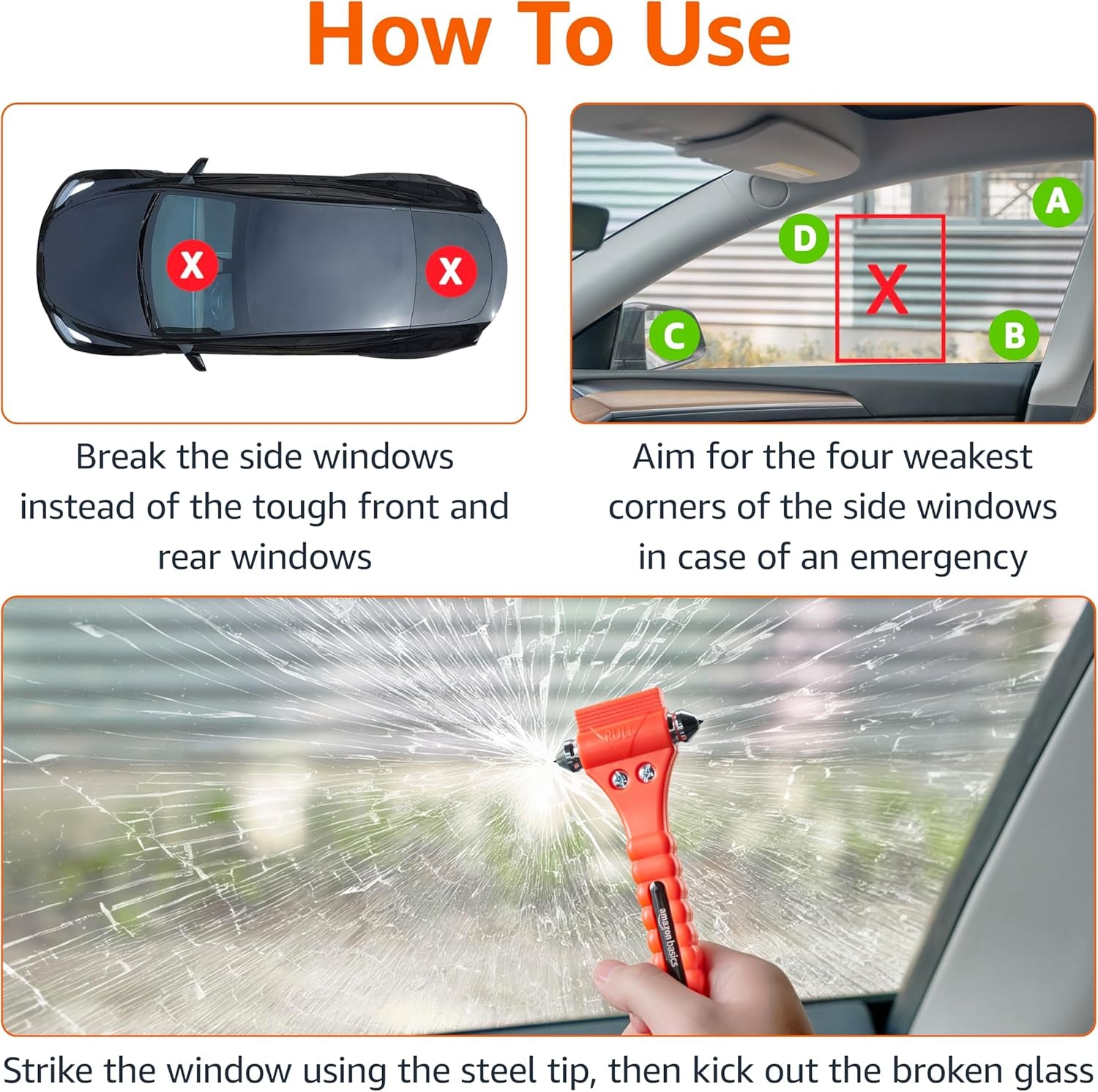 How To Use

X X

Break the side windows instead of the tough front and rear windows

A D X C B

Aim for the four weakest corners of the side windows in case of an emergency

PULL

amazon basics

Strike the window using the steel tip, then kick out the broken glass