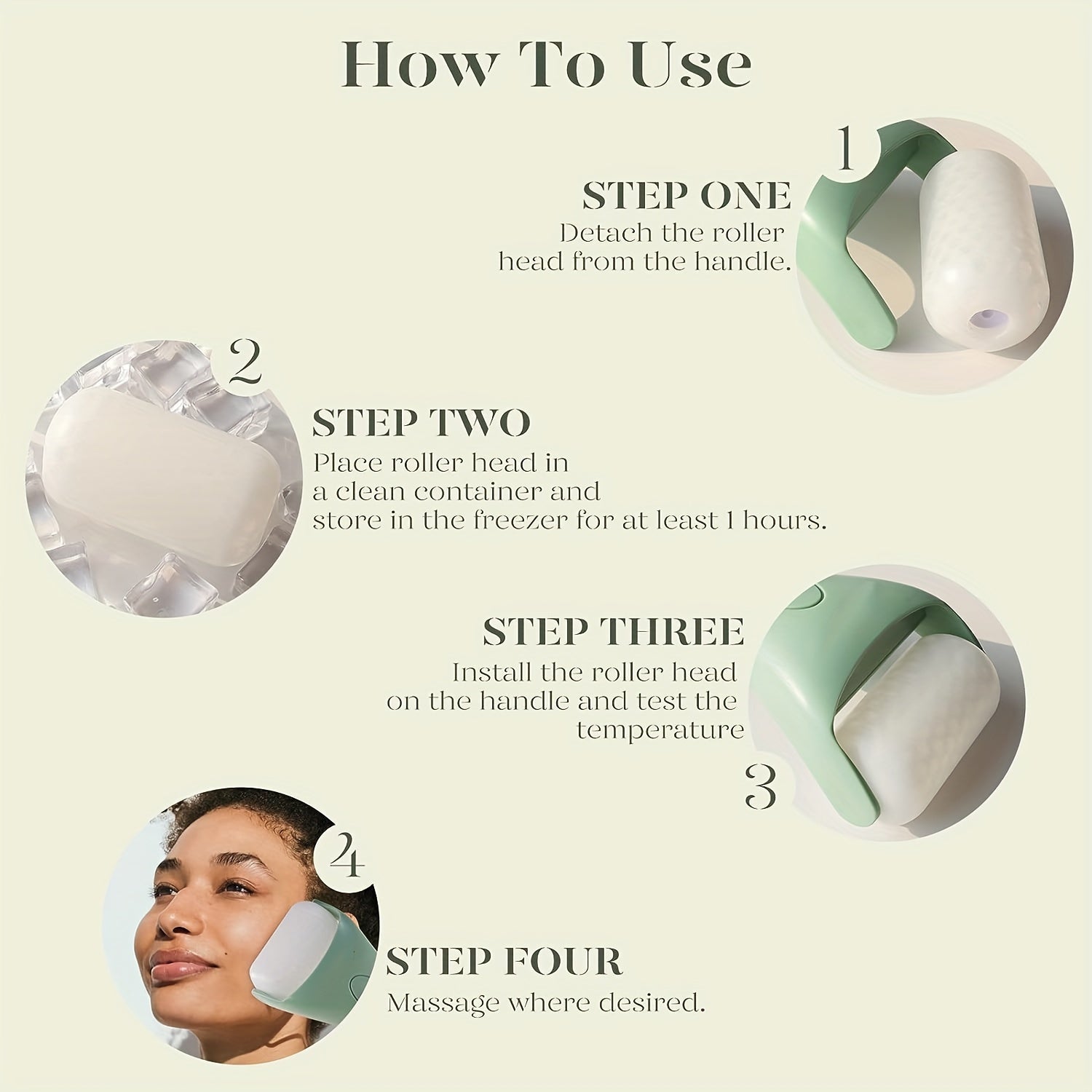 How To Use

1

STEP ONE
Detach the roller head from the handle.

2

STEP TWO
Place roller head in a clean container and store in the freezer for at least 1 hours.

STEP THREE
Install the roller head on the handle and test the temperature

3

4

STEP FOUR
Massage where desired.