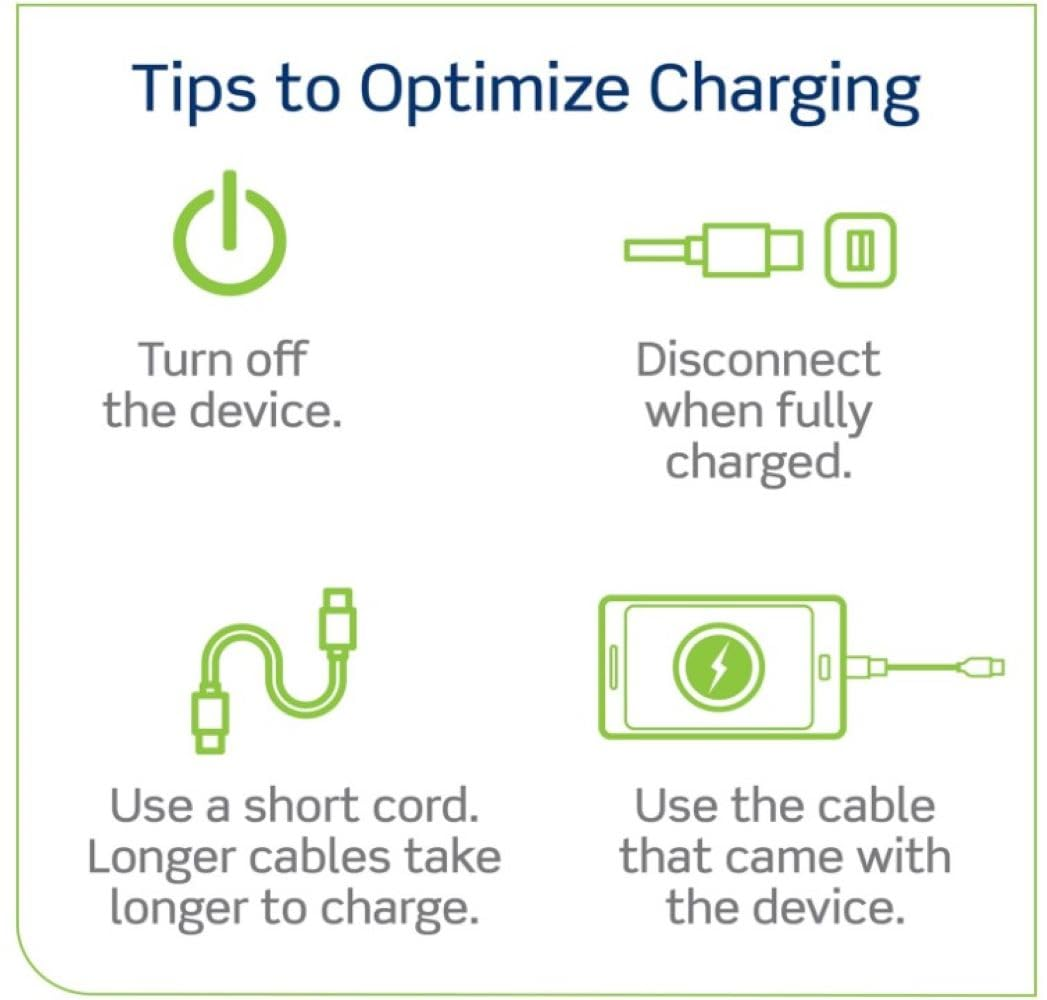 Tips to Optimize Charging

Turn off the device.

Disconnect when fully charged.

Use a short cord. Longer cables take longer to charge.

Use the cable that came with the device.