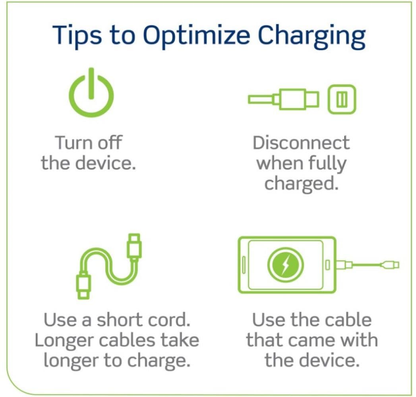 Tips to Optimize Charging

Turn off the device.

Disconnect when fully charged.

Use a short cord. Longer cables take longer to charge.

Use the cable that came with the device.