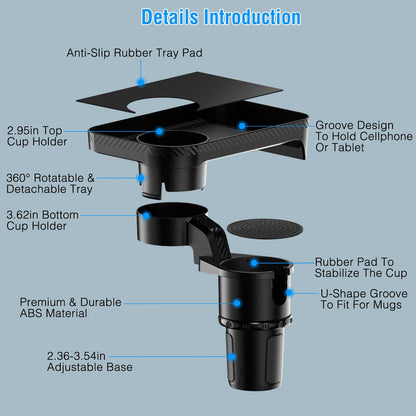 Details Introduction

Anti-Slip Rubber Tray Pad

2.95in Top Cup Holder

Groove Design To Hold Cellphone Or Tablet

360° Rotatable & Detachable Tray

3.62in Bottom Cup Holder

Rubber Pad To Stabilize The Cup

U-Shape Groove To Fit For Mugs

Premium & Durable ABS Material

2.36-3.54in Adjustable Base