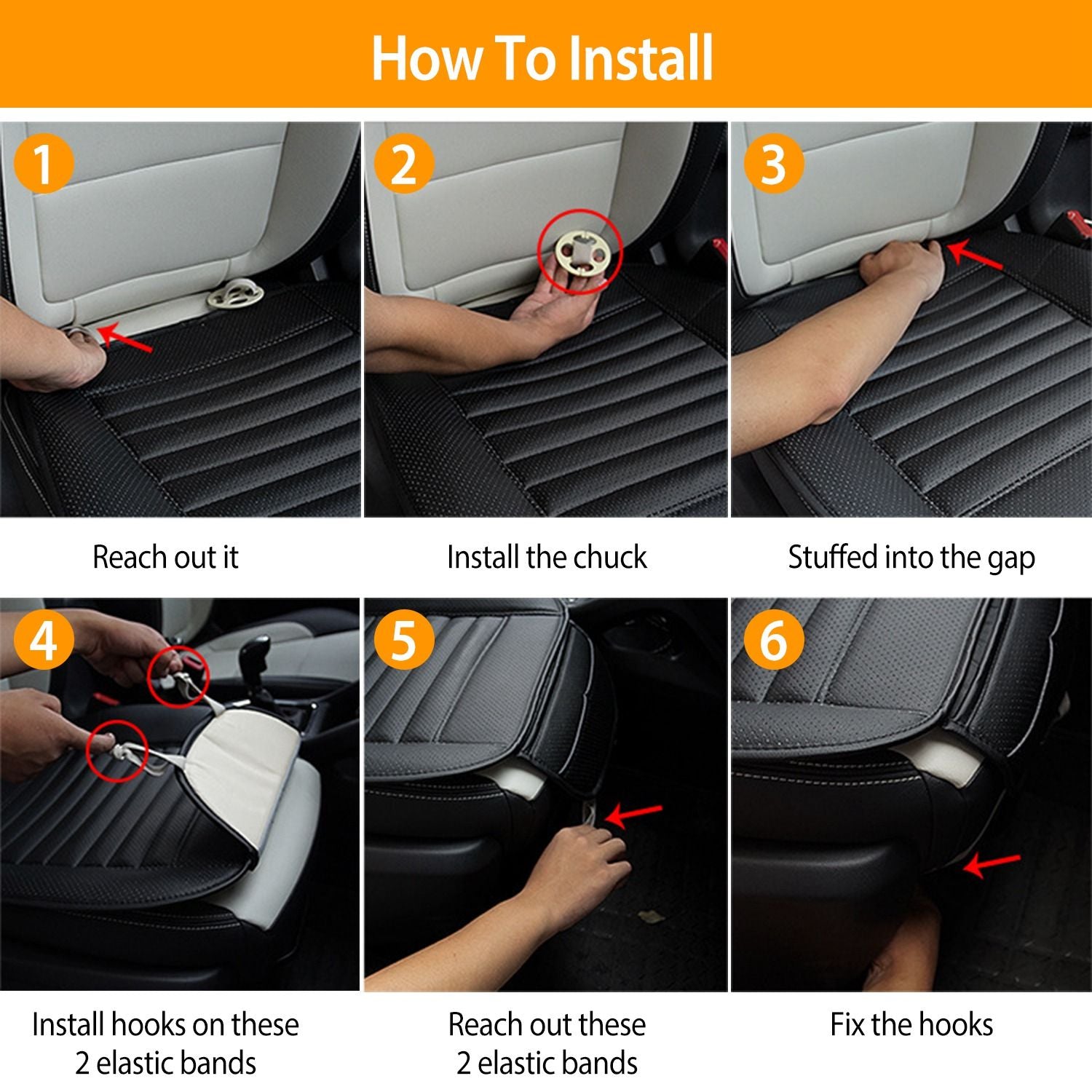 How To Install

1

Reach out it

2

Install the chuck

3

Stuffed into the gap

4

Install hooks on these 2 elastic bands

5

Reach out these 2 elastic bands

6

Fix the hooks