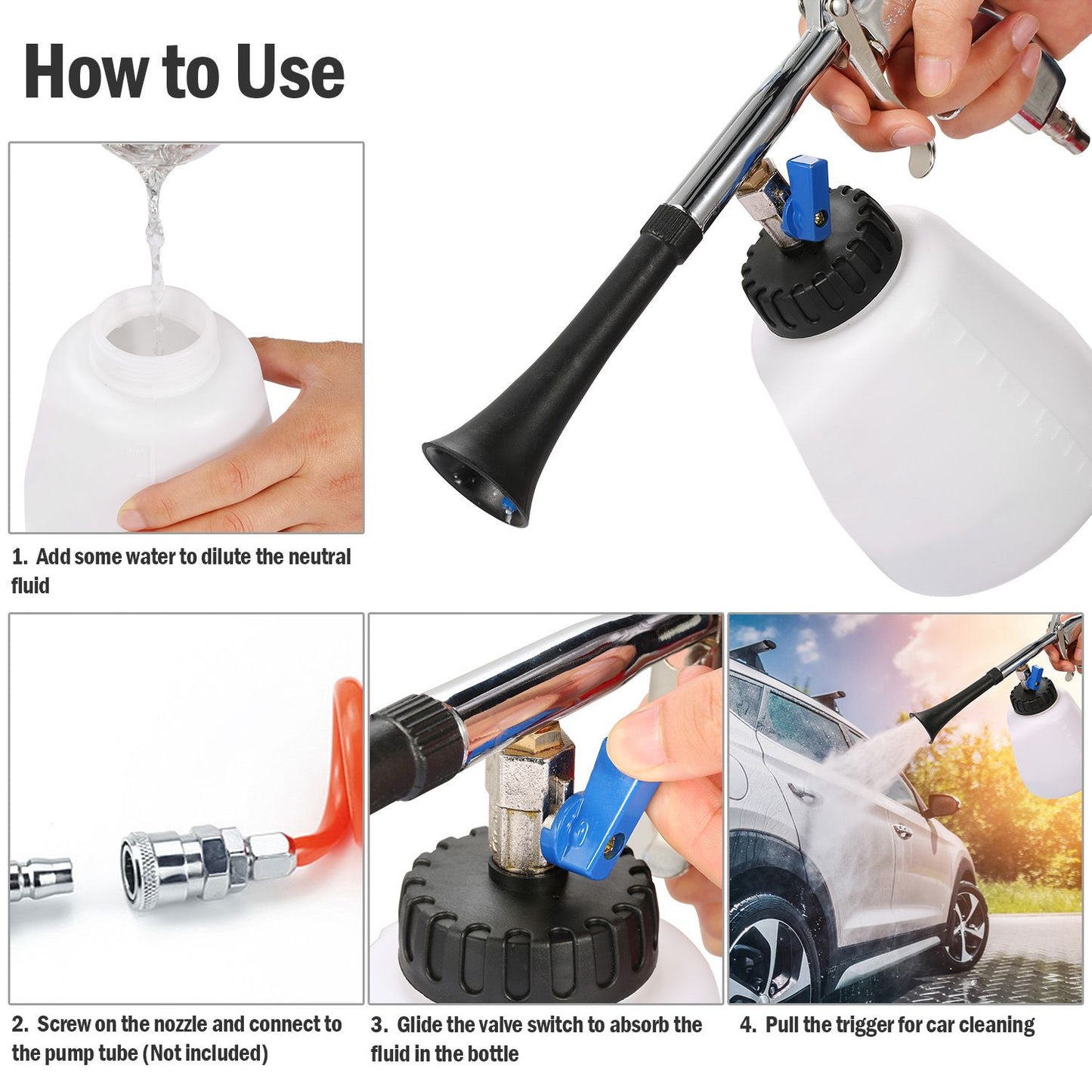 How to Use

1. Add some water to dilute the neutral fluid

2. Screw on the nozzle and connect to the pump tube (Not included)

3. Glide the valve switch to absorb the fluid in the bottle

4. Pull the trigger for car cleaning