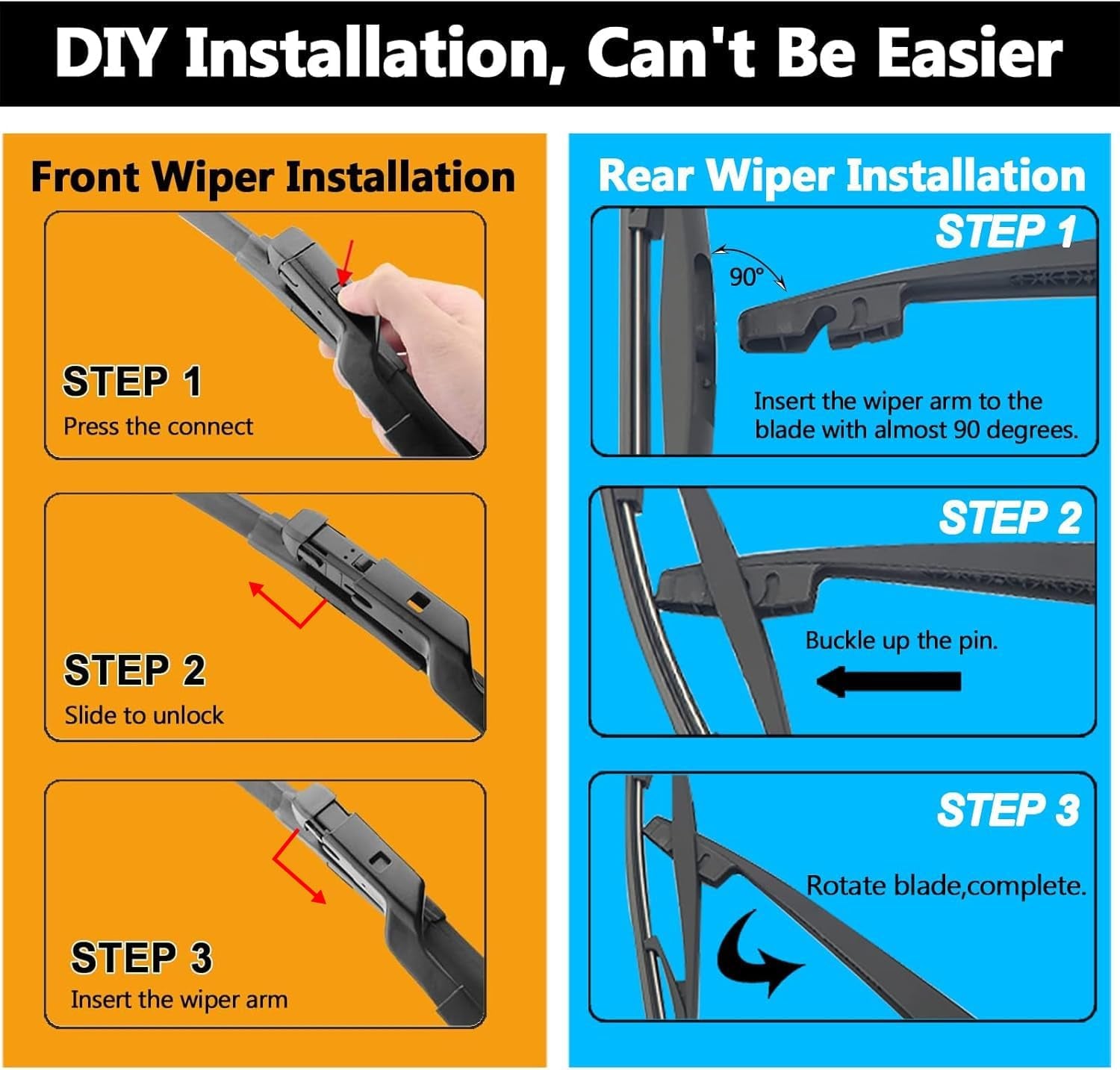 DIY Installation, Can't Be Easier

Front Wiper Installation

STEP 1
Press the connect

STEP 2
Slide to unlock

STEP 3
Insert the wiper arm

Rear Wiper Installation

STEP 1
90°
Insert the wiper arm to the blade with almost 90 degrees.

STEP 2
Buckle up the pin.

STEP 3
Rotate blade,complete.